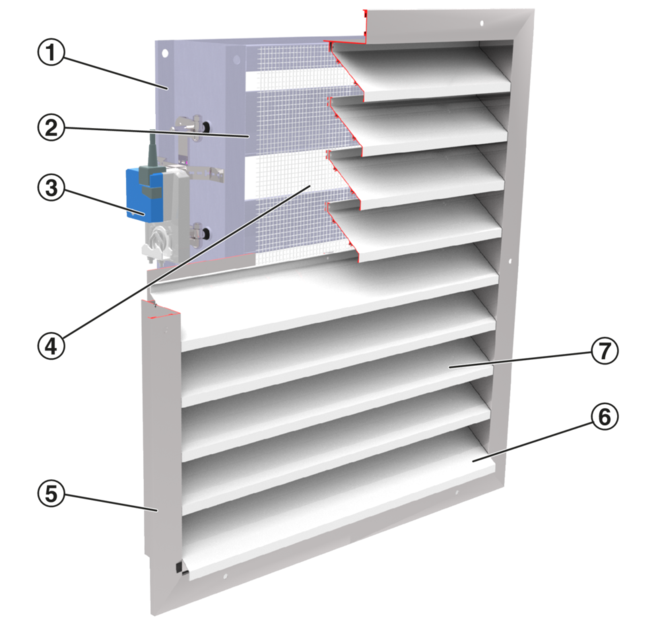 ①
②
③
④
⑦
⑥
⑤